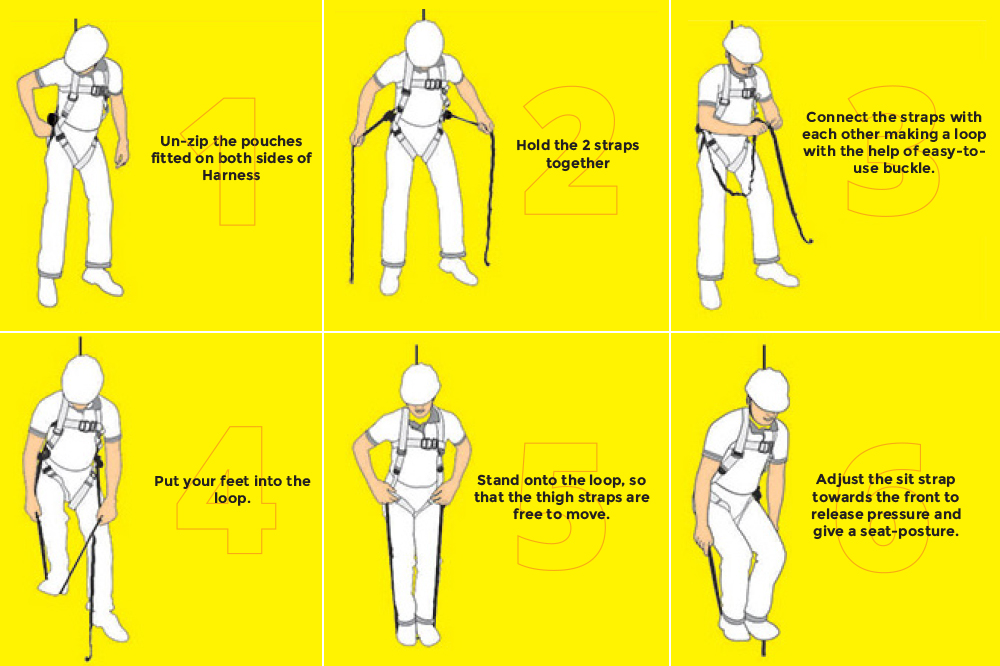 1
Un-zip the pouches fitted on both sides of Harness

2
Hold the 2 straps together

3
Connect the straps with each other making a loop with the help of easy-to-use buckle.

4
Put your feet into the loop.

5
Stand onto the loop, so that the thigh straps are free to move.

6
Adjust the sit strap towards the front to release pressure and give a seat-posture.