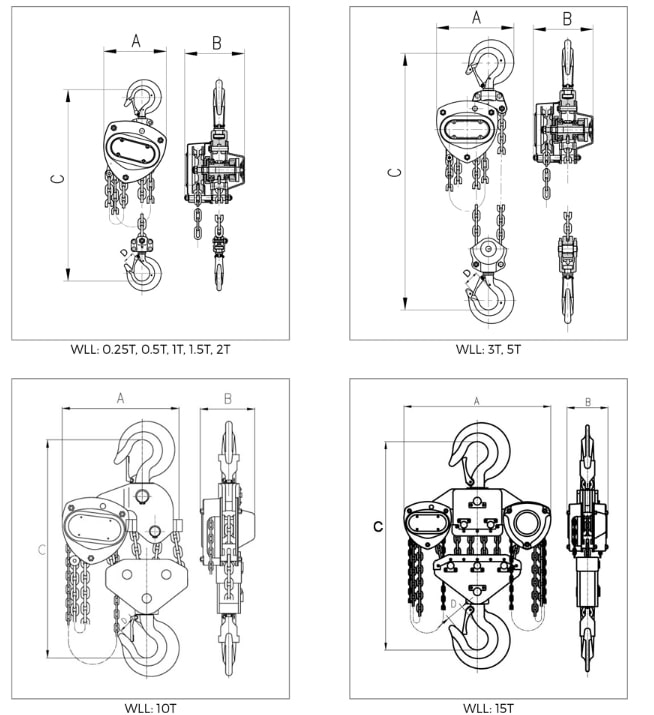 A
B
C
D

WLL: 0.25T, 0.5T, 1T, 1.5T, 2T

A
B
C
D

WLL: 3T, 5T

A
B
C
D

WLL: 10T

A
B
C
D

WLL: 15T