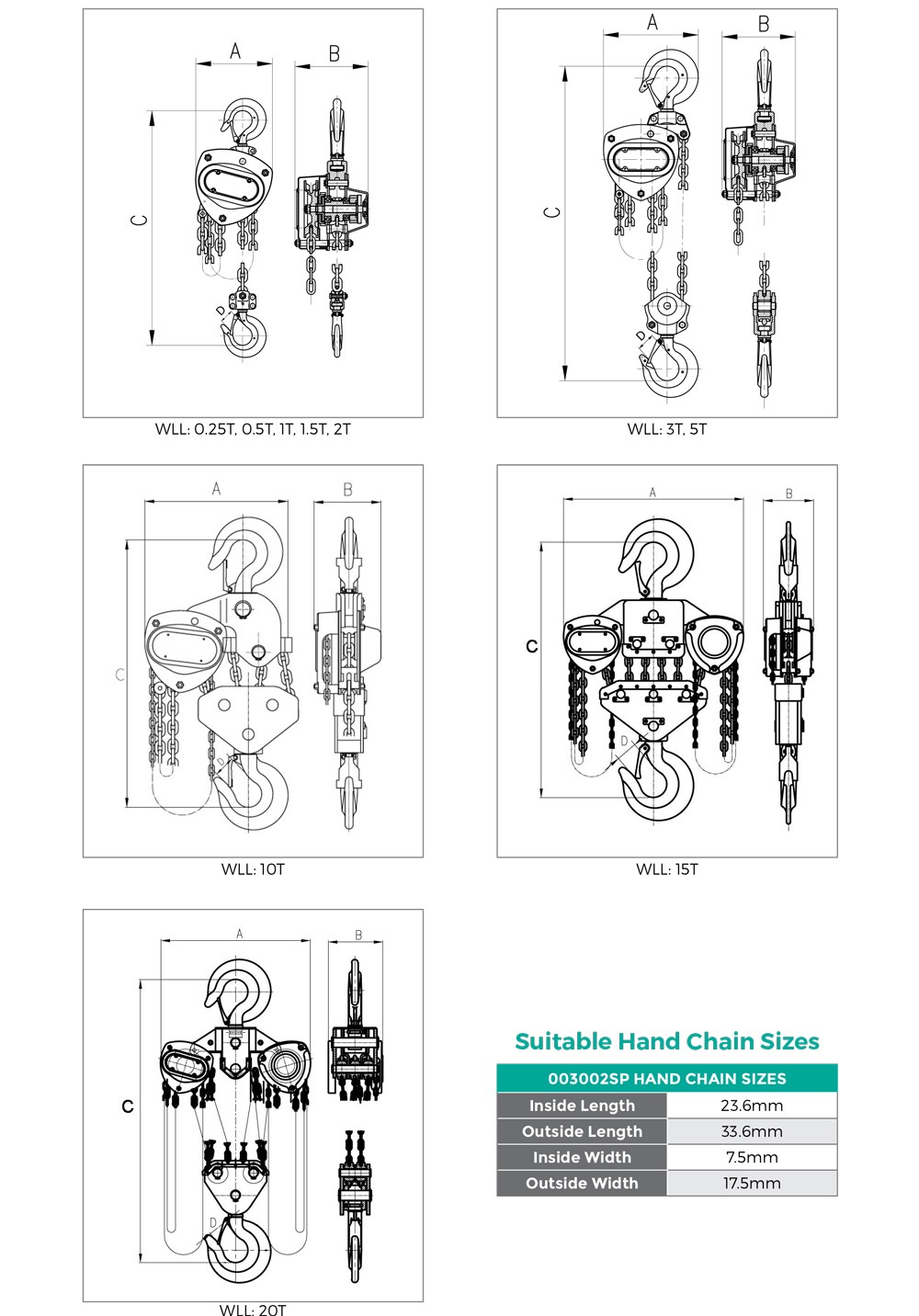 A B C D

WLL: 0.25T, 0.5T, 1T, 1.5T, 2T

A B C D

WLL: 3T, 5T

A B C D

WLL: 10T

A B C D

WLL: 15T

A B C D

WLL: 20T

Suitable Hand Chain Sizes

| 003002SP HAND CHAIN SIZES | |
|---|---|
| Inside Length | 23.6mm |
| Outside Length | 33.6mm |
| Inside Width | 7.5mm |
| Outside Width | 17.5mm |